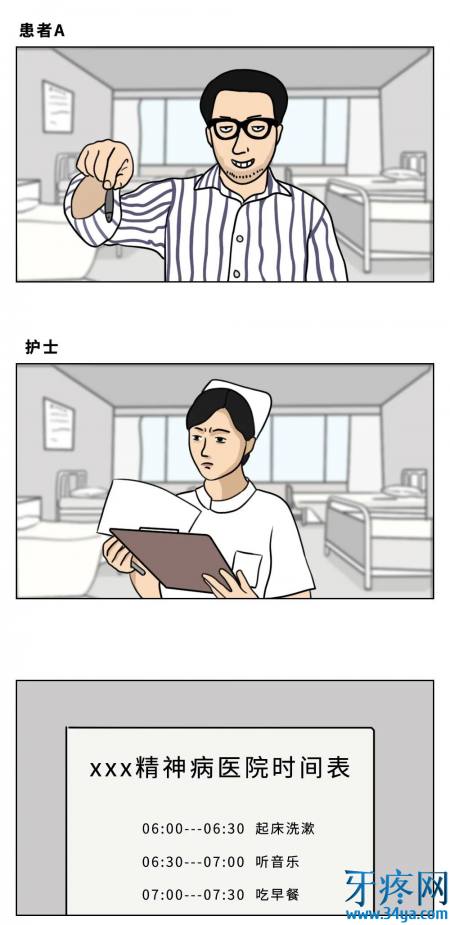 患者A

护士

xxx精神病医院时间表

06:00---06:30 起床洗漱

06:30---07:00 听音乐

07:00---07:30 吃早餐

牙疼网
www.34ya.com